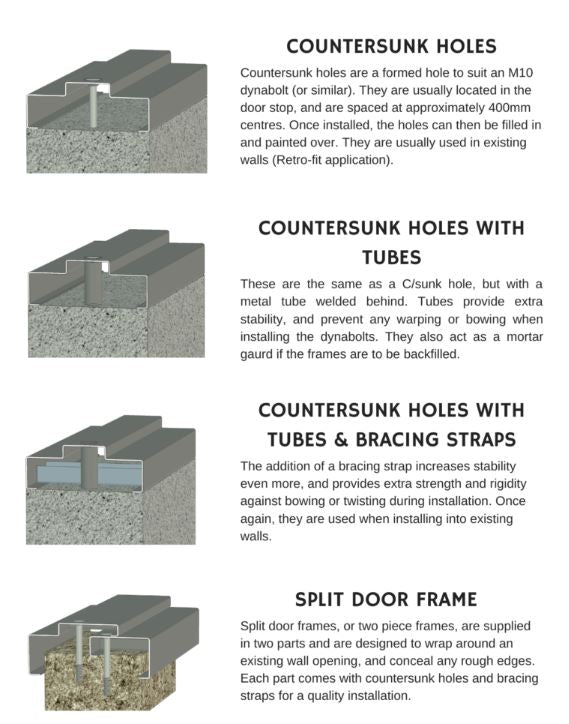 COUNTERSUNK HOLES

Countersunk holes are a formed hole to suit an M10 dynabolt (or similar). They are usually located in the door stop, and are spaced at approximately 400mm centres. Once installed, the holes can then be filled in and painted over. They are usually used in existing walls (Retro-fit application).

COUNTERSUNK HOLES WITH TUBES

These are the same as a C/sunk hole, but with a metal tube welded behind. Tubes provide extra stability, and prevent any warping or bowing when installing the dynabolts. They also act as a mortar gaurd if the frames are to be backfilled.

COUNTERSUNK HOLES WITH TUBES & BRACING STRAPS

The addition of a bracing strap increases stability even more, and provides extra strength and rigidity against bowing or twisting during installation. Once again, they are used when installing into existing walls.

SPLIT DOOR FRAME

Split door frames, or two piece frames, are supplied in two parts and are designed to wrap around an existing wall opening, and conceal any rough edges. Each part comes with countersunk holes and bracing straps for a quality installation.