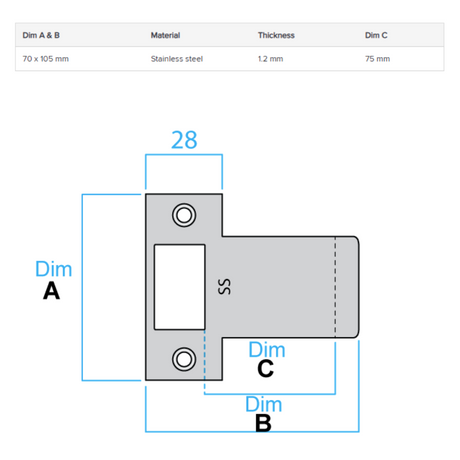 | Dim A & B | Material | Thickness | Dim C |
|---|---|---|---|
| 70 x 105 mm | Stainless steel | 1.2 mm | 75 mm |

28

Dim
A

SS

Dim
C

Dim
B